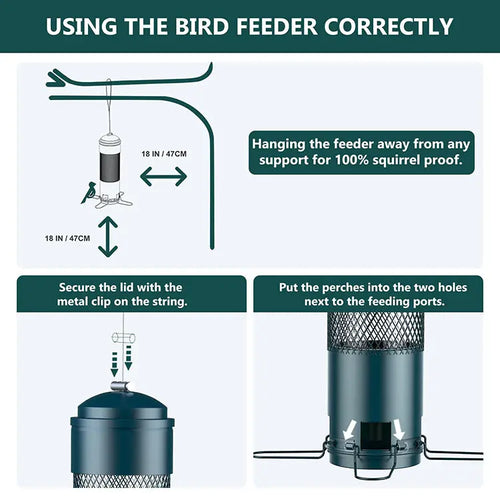 USING THE BIRD FEEDER CORRECTLY

18 IN / 47CM

18 IN / 47CM

Hanging the feeder away from any support for 100% squirrel proof.

Secure the lid with the metal clip on the string.

Put the perches into the two holes next to the feeding ports.